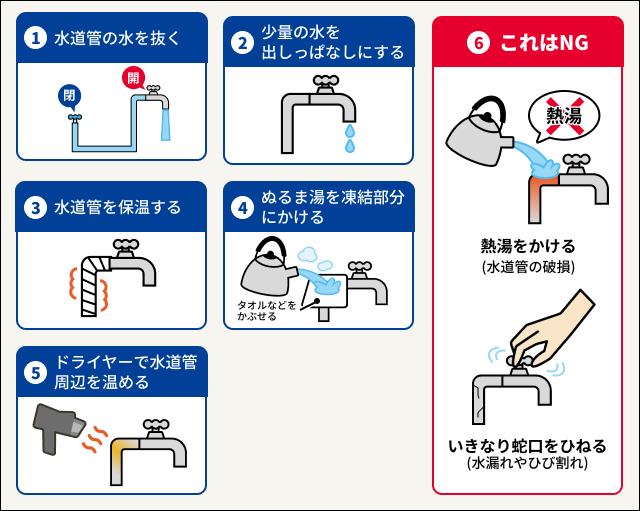 1 水道管の水を抜く

閉

開

2 少量の水を出しっぱなしにする

3 水道管を保温する

4 ぬるま湯を凍結部分にかける

タオルなどをかぶせる

5 ドライヤーで水道管周辺を温める

6 これはNG

熱湯

熱湯をかける
(水道管の破損)

いきなり蛇口をひねる
(水漏れやひび割れ)